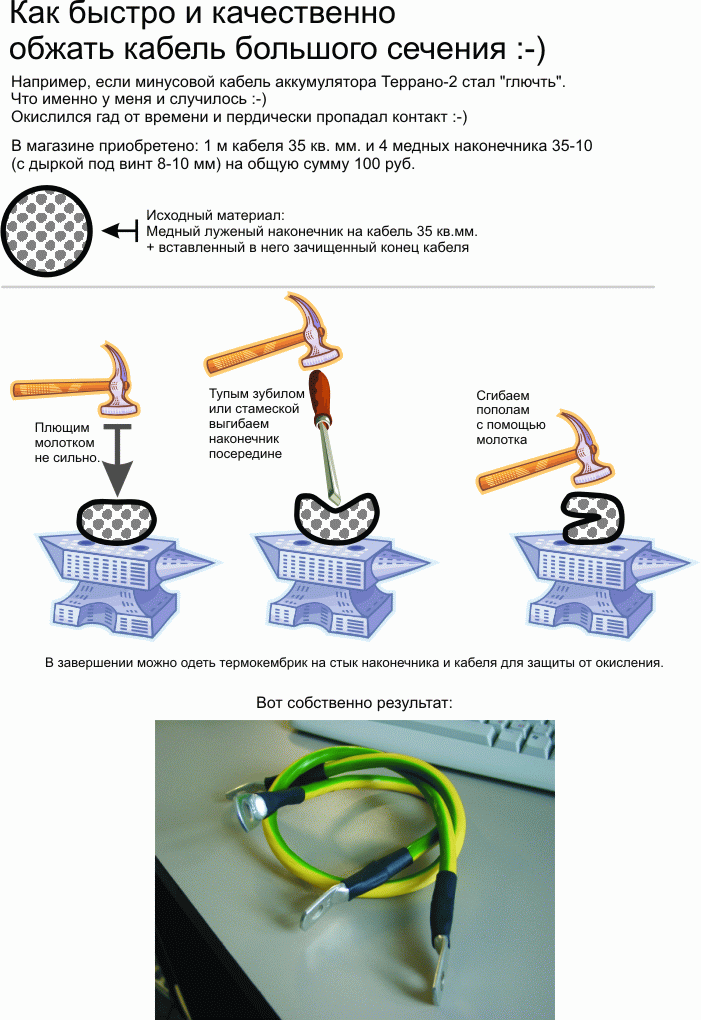 Как быстро и качественно обжать кабель большого сечения :-)

Например, если минусовой кабель аккумулятора Террано-2 стал "глючть". Что именно у меня и случилось :-)
Окислился гад от времени и пердически пропадал контакт :-)

В магазине приобретено: 1 м кабеля 35 кв. мм. и 4 медных наконечника 35-10 (с дыркой под винт 8-10 мм) на общую сумму 100 руб.

Исходный материал:
Медный луженый наконечник на кабель 35 кв.мм.
+ вставленный в него зачищенный конец кабеля

Плющим молотком не сильно.

Тупым зубилом или стамеской выгибаем наконечник посередине

Сгибаем пополам с помощью молотка

В завершении можно одеть термокембрик на стык наконечника и кабеля для защиты от окисления.

Вот собственно результат: